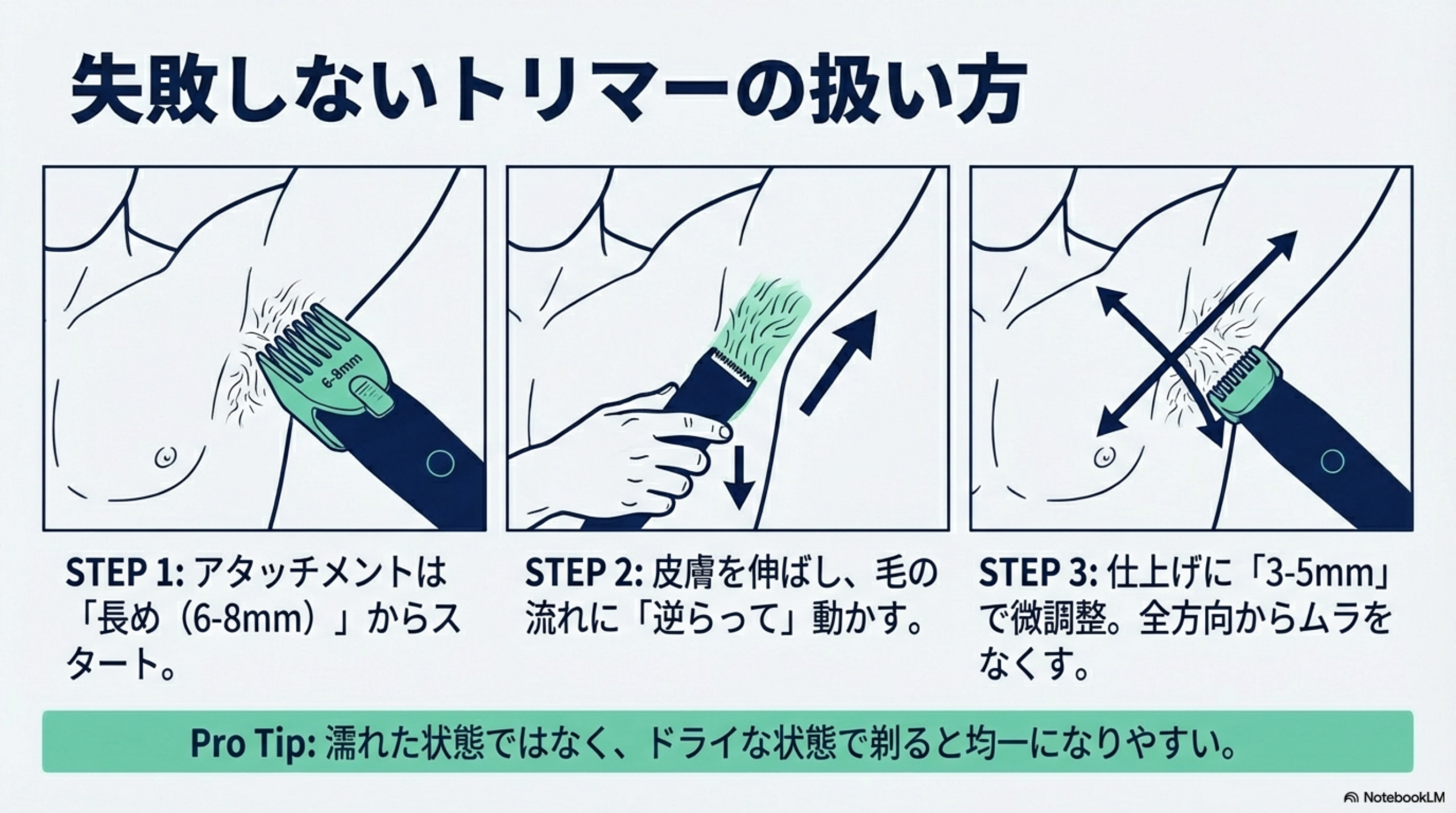 失敗しないトリマーの扱い方

6-8mm

STEP 1: アタッチメントは「長め（6-8mm）」からスタート。

STEP 2: 皮膚を伸ばし、毛の流れに「逆らって」動かす。

STEP 3: 仕上げに「3-5mm」で微調整。全方向からムラをなくす。

Pro Tip: 濡れた状態ではなく、ドライな状態で剃ると均一になりやすい。

NotebookLM