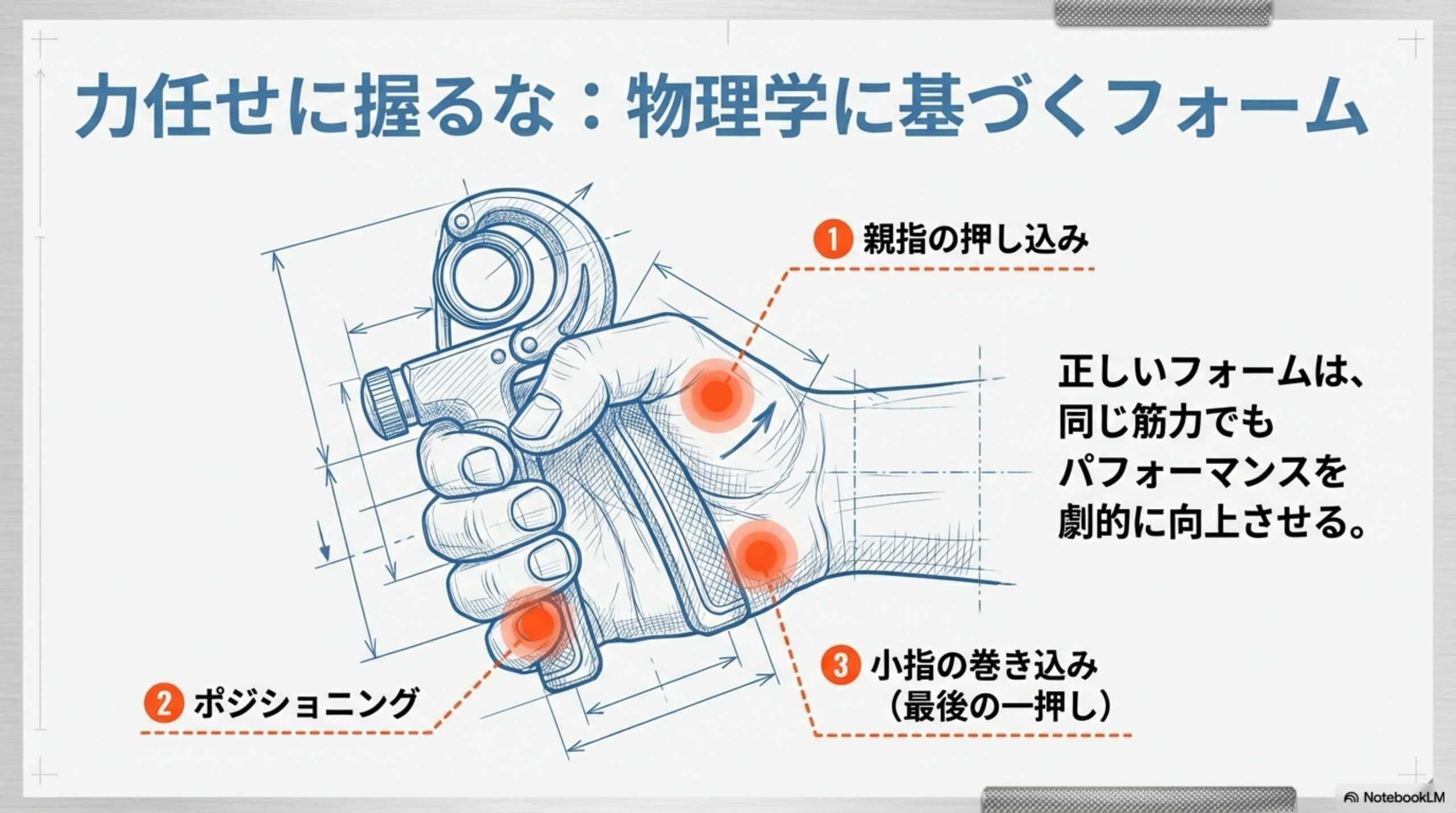 力任せに握るな：物理学に基づくフォーム

1 親指の押し込み

正しいフォームは、同じ筋力でもパフォーマンスを劇的に向上させる。

2 ポジショニング

3 小指の巻き込み（最後の一押し）

NotebookLM