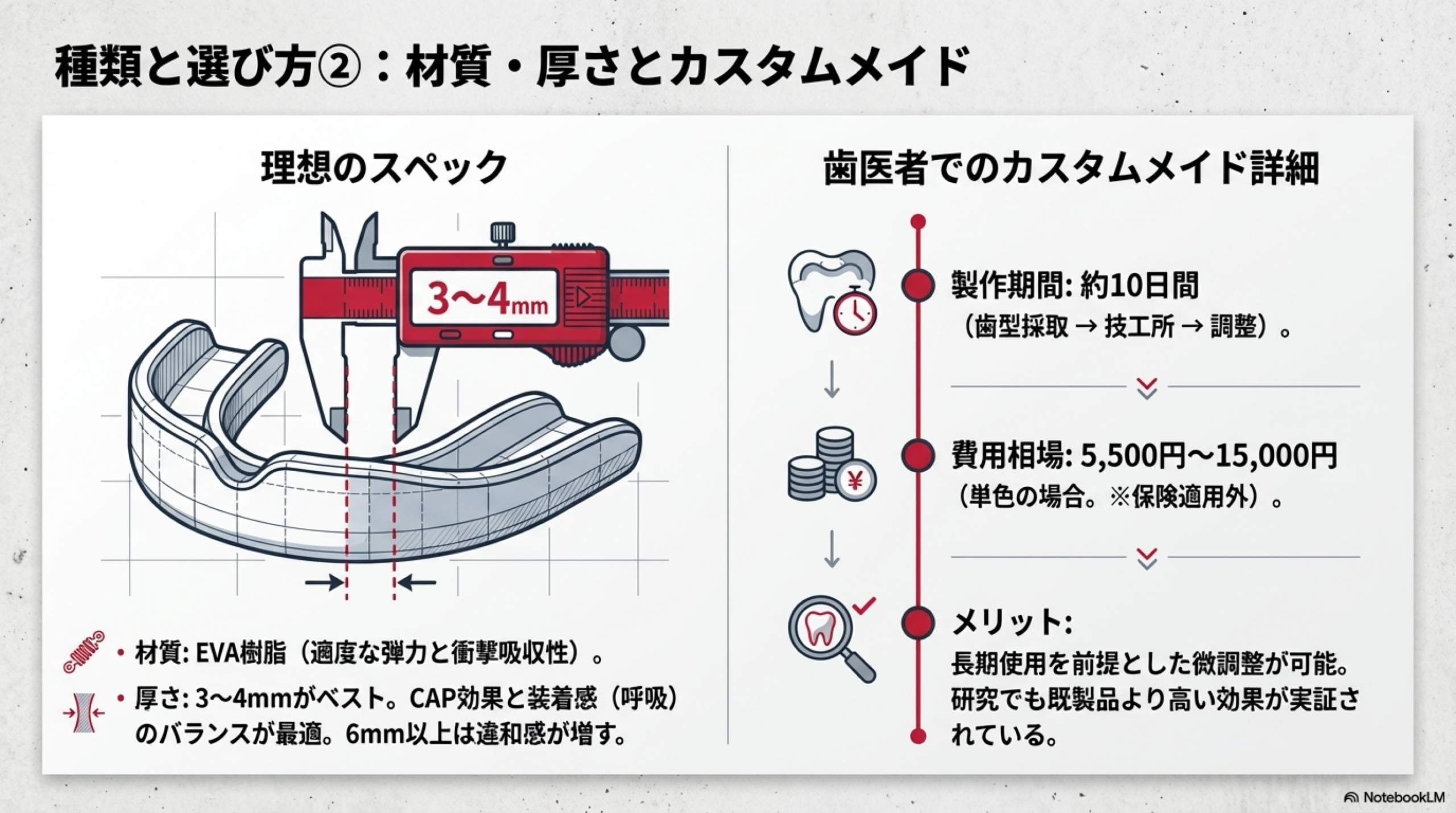 種類と選び方②：材質・厚さとカスタムメイド

理想のスペック

3〜4mm

• 材質: EVA樹脂（適度な弾力と衝撃吸収性）。

• 厚さ: 3〜4mmがベスト。CAP効果と装着感（呼吸）のバランスが最適。6mm以上は違和感が増す。

歯医者でのカスタムメイド詳細

製作期間: 約10日間
（歯型採取 → 技工所 → 調整）。

費用相場: 5,500円〜15,000円
（単色の場合。※保険適用外）。

メリット:
長期使用を前提とした微調整が可能。研究でも既製品より高い効果が実証されている。

NotebookLM