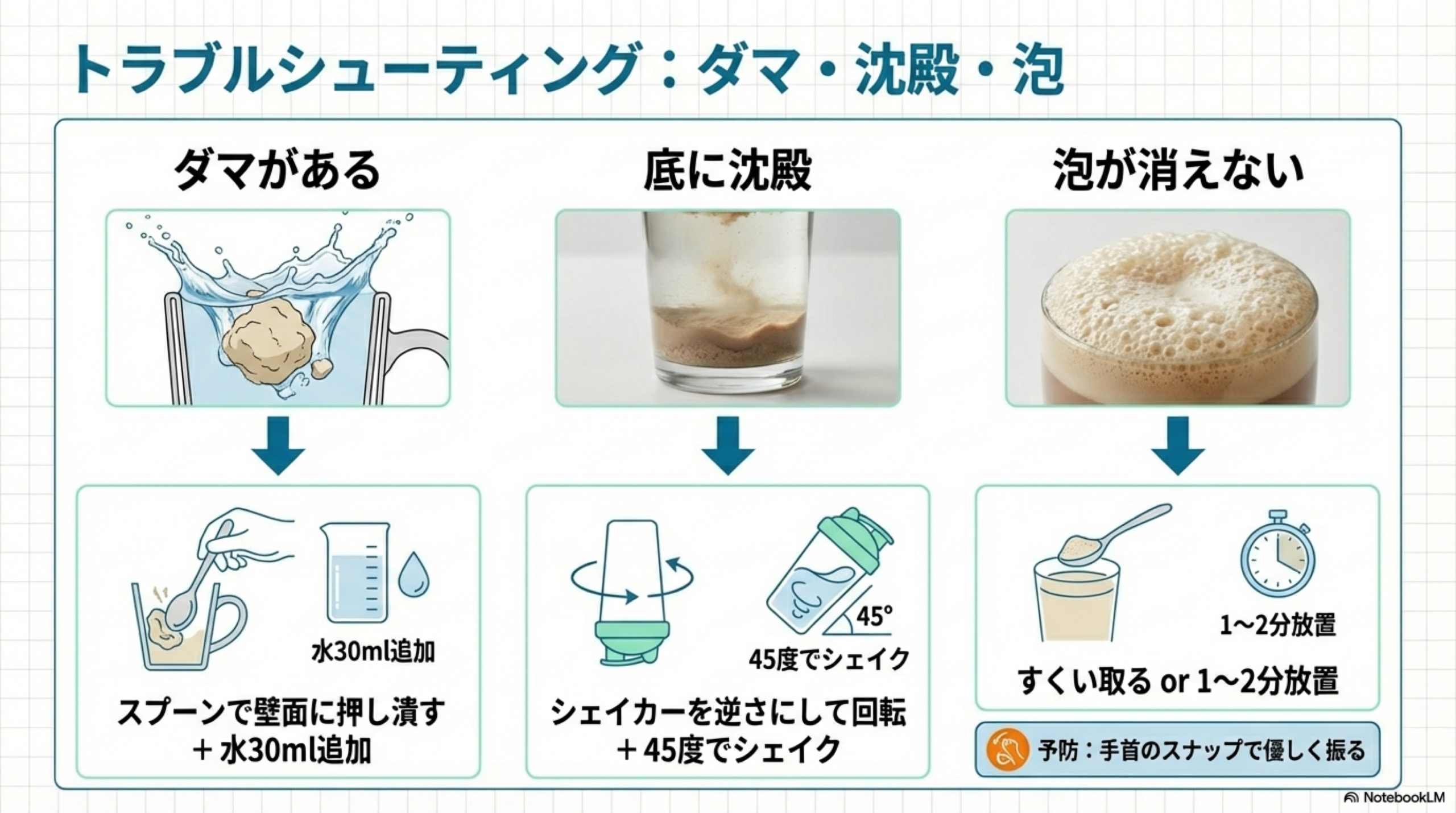 トラブルシューティング：ダマ・沈殿・泡

ダマがある

水30ml追加

スプーンで壁面に押し潰す
＋水30ml追加

底に沈殿

45°

45度でシェイク

シェイカーを逆さにして回転
＋45度でシェイク

泡が消えない

1〜2分放置

すくい取る or 1〜2分放置

予防：手首のスナップで優しく振る

NotebookLM