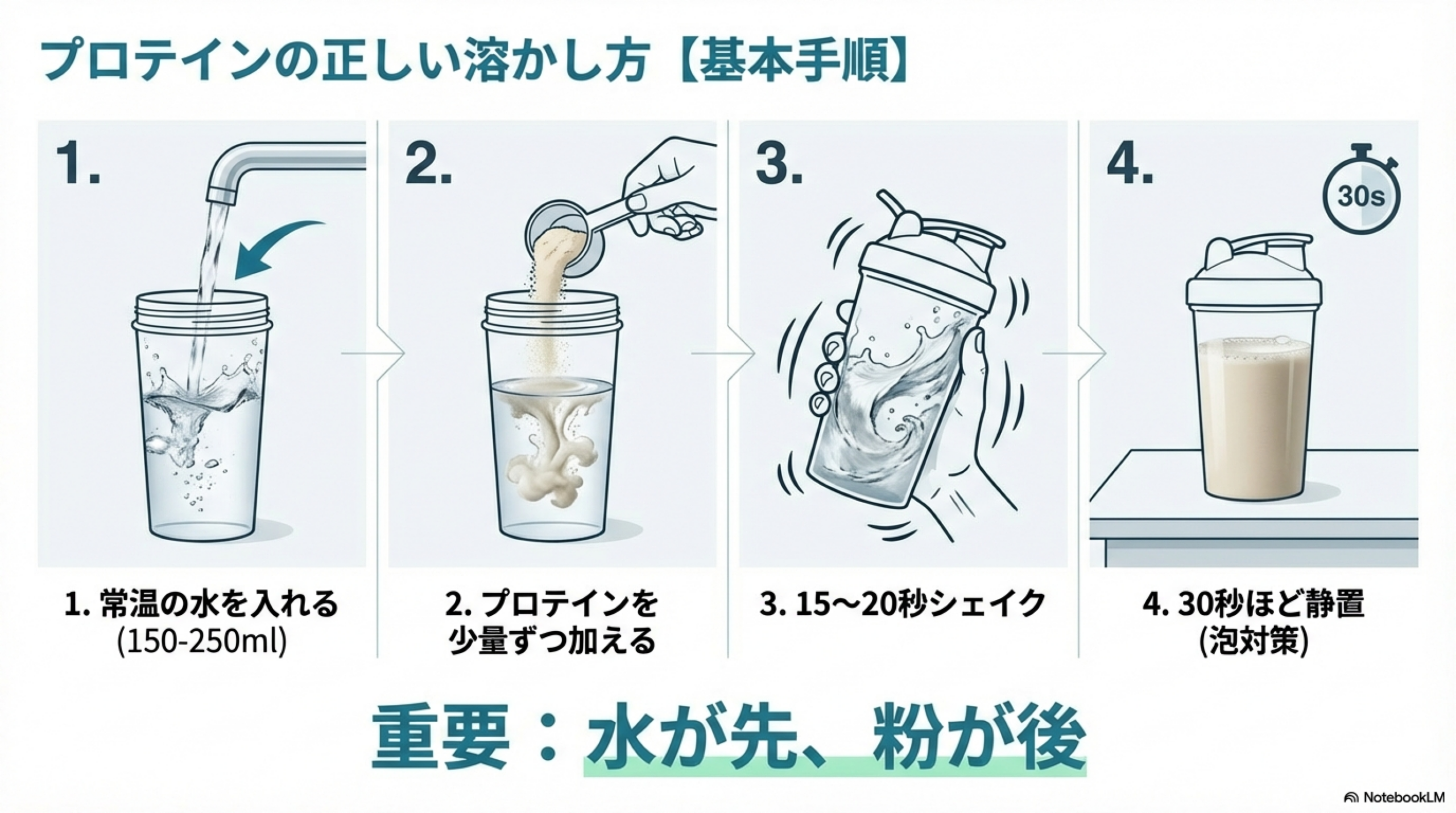 プロテインの正しい溶かし方【基本手順】

1.

2.

3.

4.

30s

1. 常温の水を入れる (150-250ml)

2. プロテインを少量ずつ加える

3. 15〜20秒シェイク

4. 30秒ほど静置 (泡対策)

重要：水が先、粉が後

NotebookLM