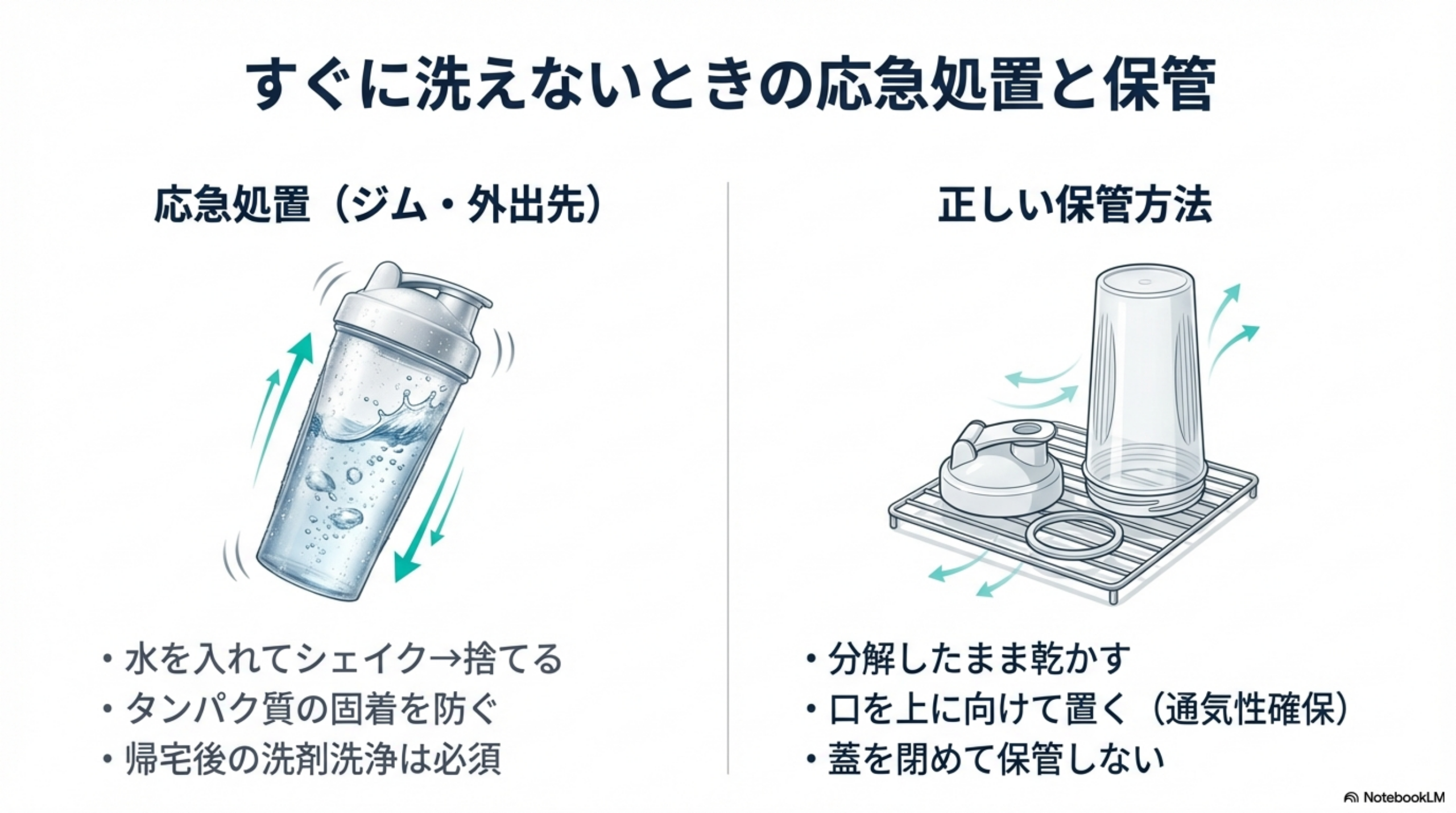 すぐに洗えないときの応急処置と保管

応急処置（ジム・外出先）

・水を入れてシェイク→捨てる
・タンパク質の固着を防ぐ
・帰宅後の洗剤洗浄は必須

正しい保管方法

・分解したまま乾かす
・口を上に向けて置く（通気性確保）
・蓋を閉めて保管しない

NotebookLM