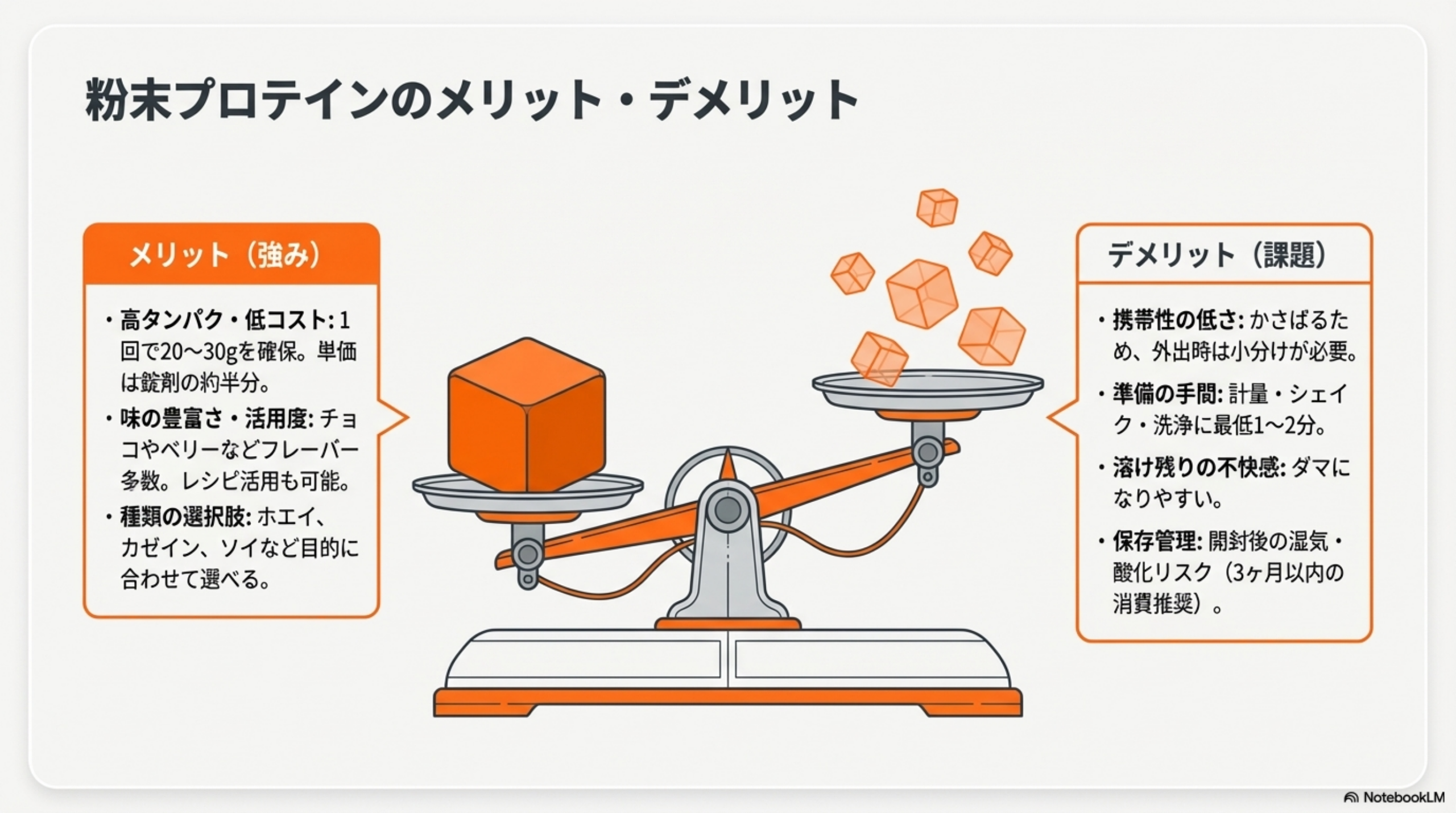 粉末プロテインのメリット・デメリット

メリット（強み）

・高タンパク・低コスト: 1回で20〜30gを確保。単価は錠剤の約半分。

・味の豊富さ・活用度: チョコやベリーなどフレーバー多数。レシピ活用も可能。

・種類の選択肢: ホエイ、カゼイン、ソイなど目的に合わせて選べる。

デメリット（課題）

・携帯性の低さ: かさばるため、外出時は小分けが必要。

・準備の手間: 計量・シェイク・洗浄に最低1〜2分。

・溶け残りの不快感: ダマになりやすい。

・保存管理: 開封後の湿気・酸化リスク（3ヶ月以内の消費推奨）。

NotebookLM