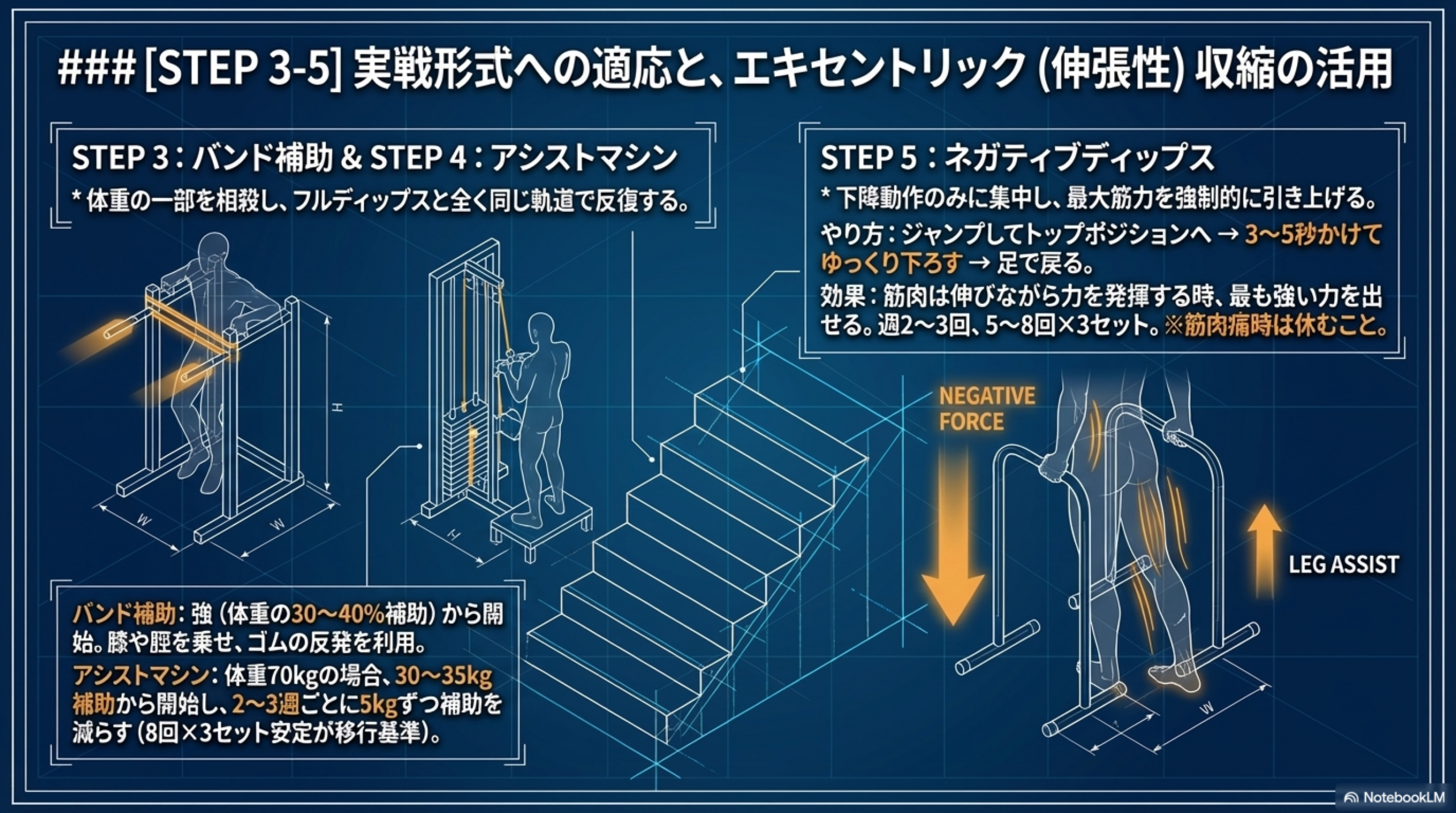 ### [STEP 3-5] 実戦形式への適応と、エキセントリック (伸張性) 収縮の活用

STEP 3：バンド補助 & STEP 4：アシストマシン
* 体重の一部を相殺し、フルディップスと全く同じ軌道で反復する。

H
W
W
H

バンド補助：強（体重の30〜40%補助）から開始。膝や脛を乗せ、ゴムの反発を利用。
アシストマシン：体重70kgの場合、30〜35kg補助から開始し、2〜3週ごとに5kgずつ補助を減らす（8回×3セット安定が移行基準）。

STEP 5：ネガティブディップス
* 下降動作のみに集中し、最大筋力を強制的に引き上げる。
やり方：ジャンプしてトップポジションへ → 3〜5秒かけてゆっくり下ろす → 足で戻る。
効果：筋肉は伸びながら力を発揮する時、最も強い力を出せる。週2〜3回、5〜8回×3セット。※筋肉痛時は休むこと。

NEGATIVE FORCE
LEG ASSIST
W

NotebookLM